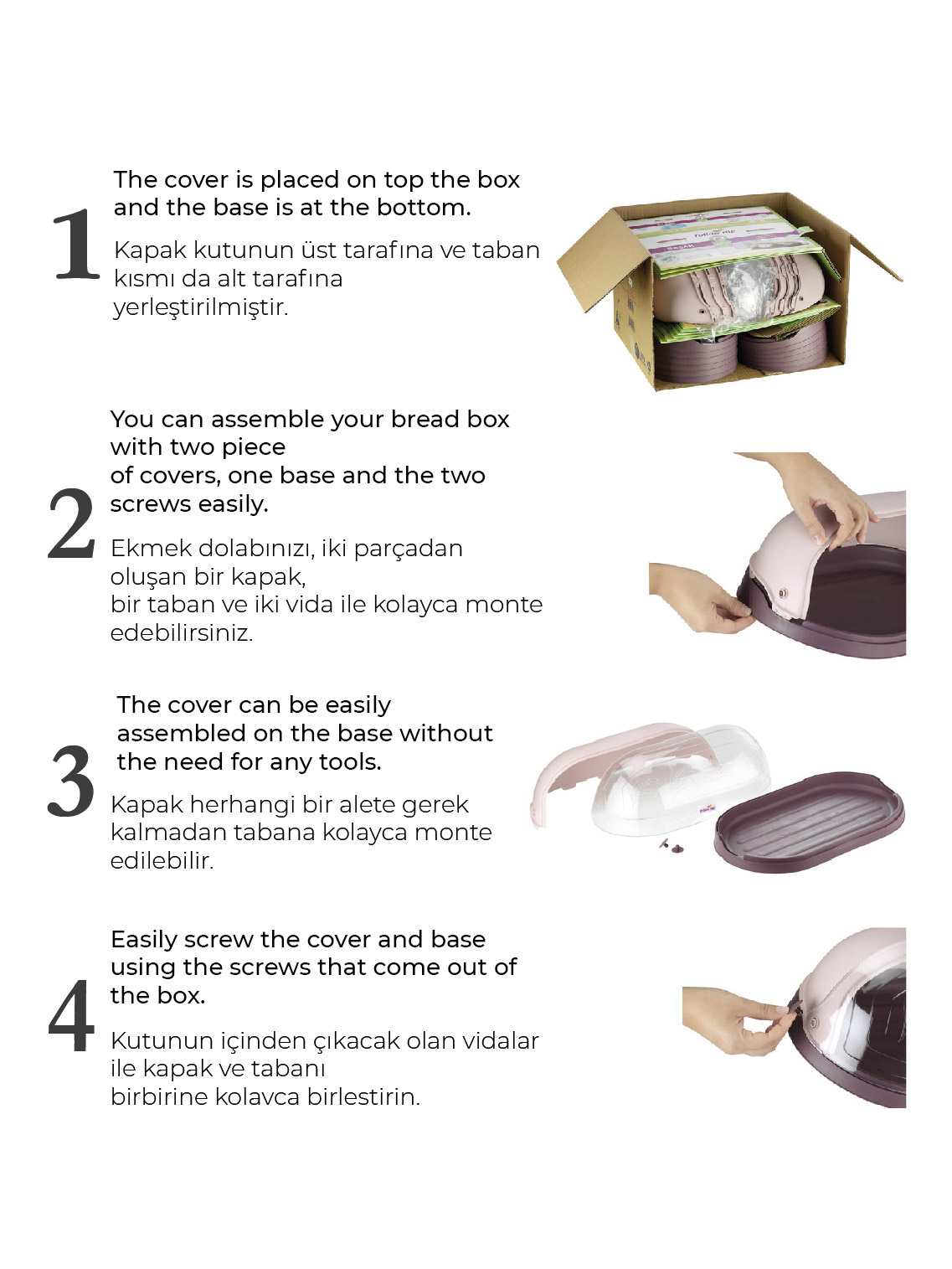 1

The cover is placed on top the box and the base is at the bottom.

Kapak kutunun üst tarafına ve taban kısmı da alt tarafına yerleştirilmiştir.

follow me

2

You can assemble your bread box with two piece of covers, one base and the two screws easily.

Ekmek dolabınızı, iki parçadan oluşan bir kapak, bir taban ve iki vida ile kolayca monte edebilirsiniz.

3

The cover can be easily assembled on the base without the need for any tools.

Kapak herhangi bir alete gerek kalmadan tabana kolayca monte edilebilir.

4

Easily screw the cover and base using the screws that come out of the box.

Kutunun içinden çıkacak olan vidalar ile kapak ve tabanı birbirine kolavca birlestirin.